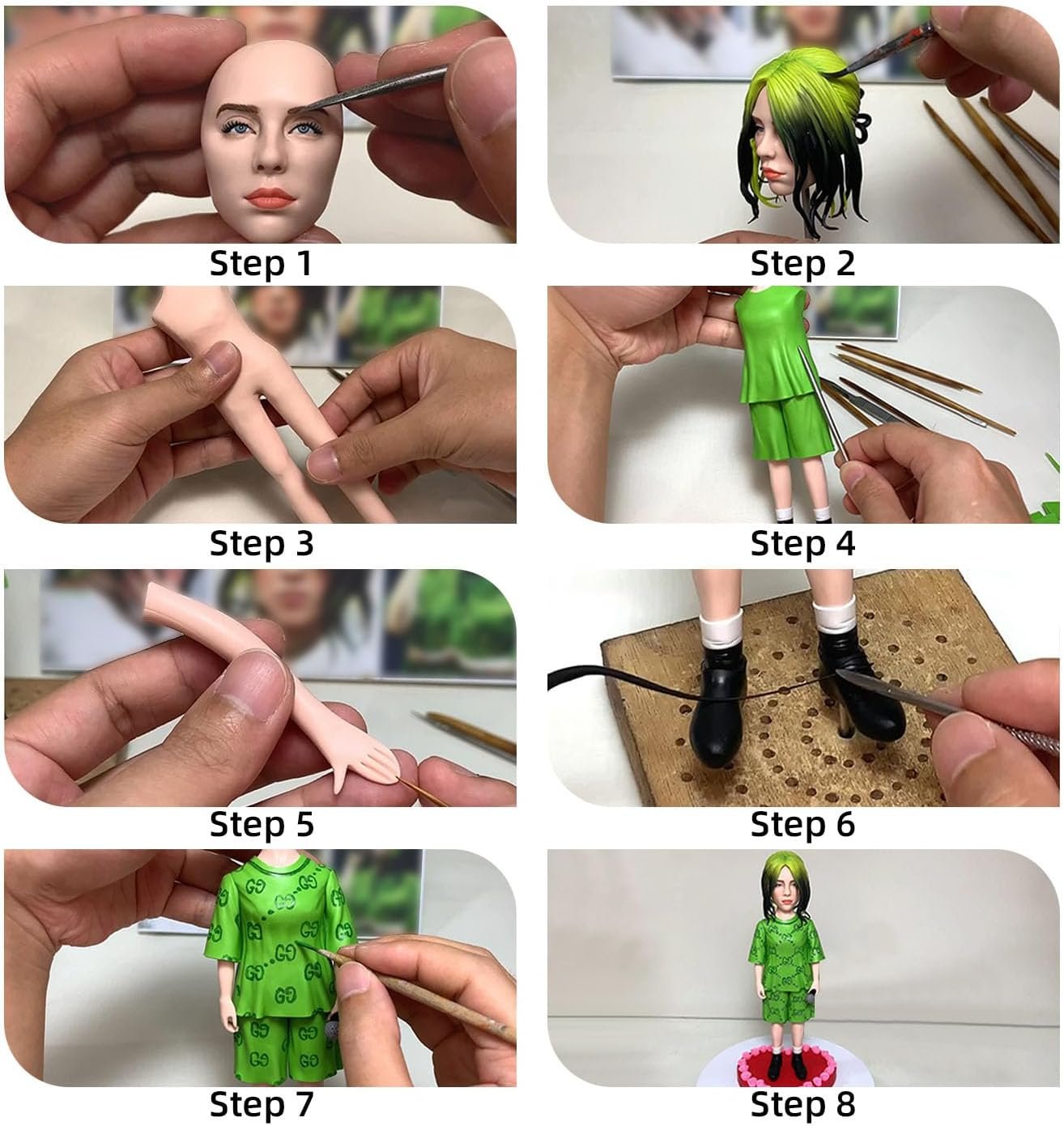 Step 1

Step 2

Step 3

Step 4

Step 5

Step 6

Step 7

Step 8